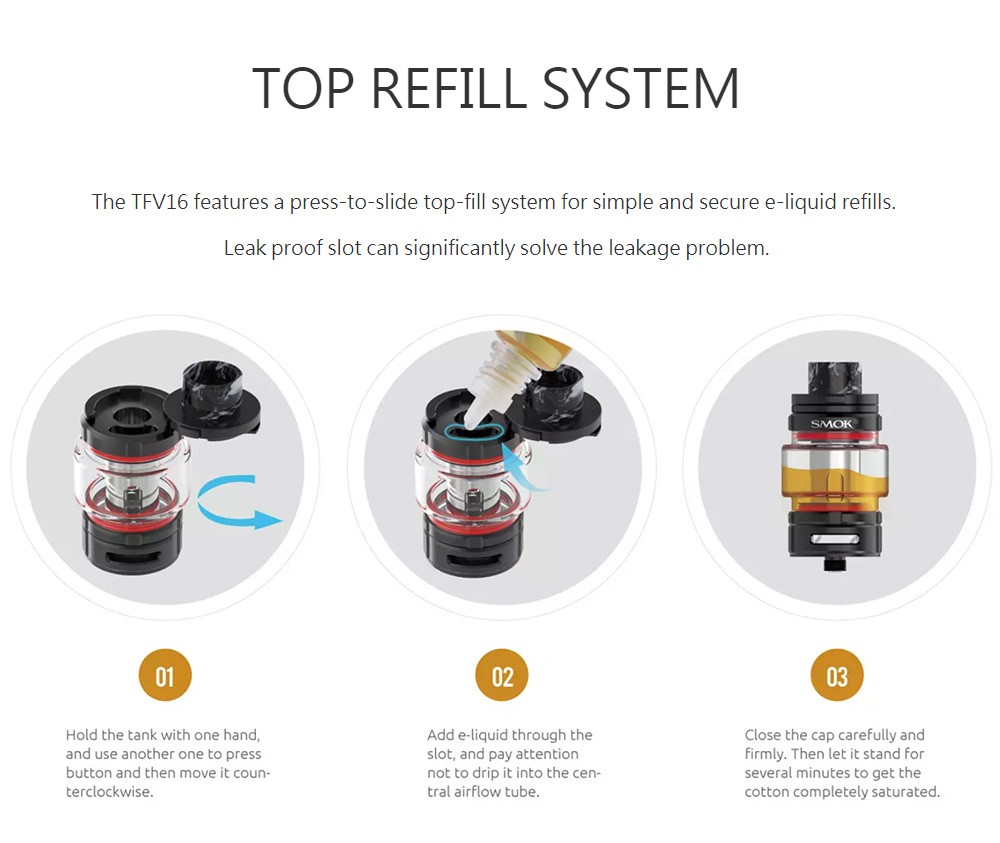 TOP REFILL SYSTEM

The TFV16 features a press-to-slide top-fill system for simple and secure e-liquid refills.

Leak proof slot can significantly solve the leakage problem.

SMOK

01

Hold the tank with one hand, and use another one to press button and then move it counterclockwise.

02

Add e-liquid through the slot, and pay attention not to drip it into the central airflow tube.

03

Close the cap carefully and firmly. Then let it stand for several minutes to get the cotton completely saturated.