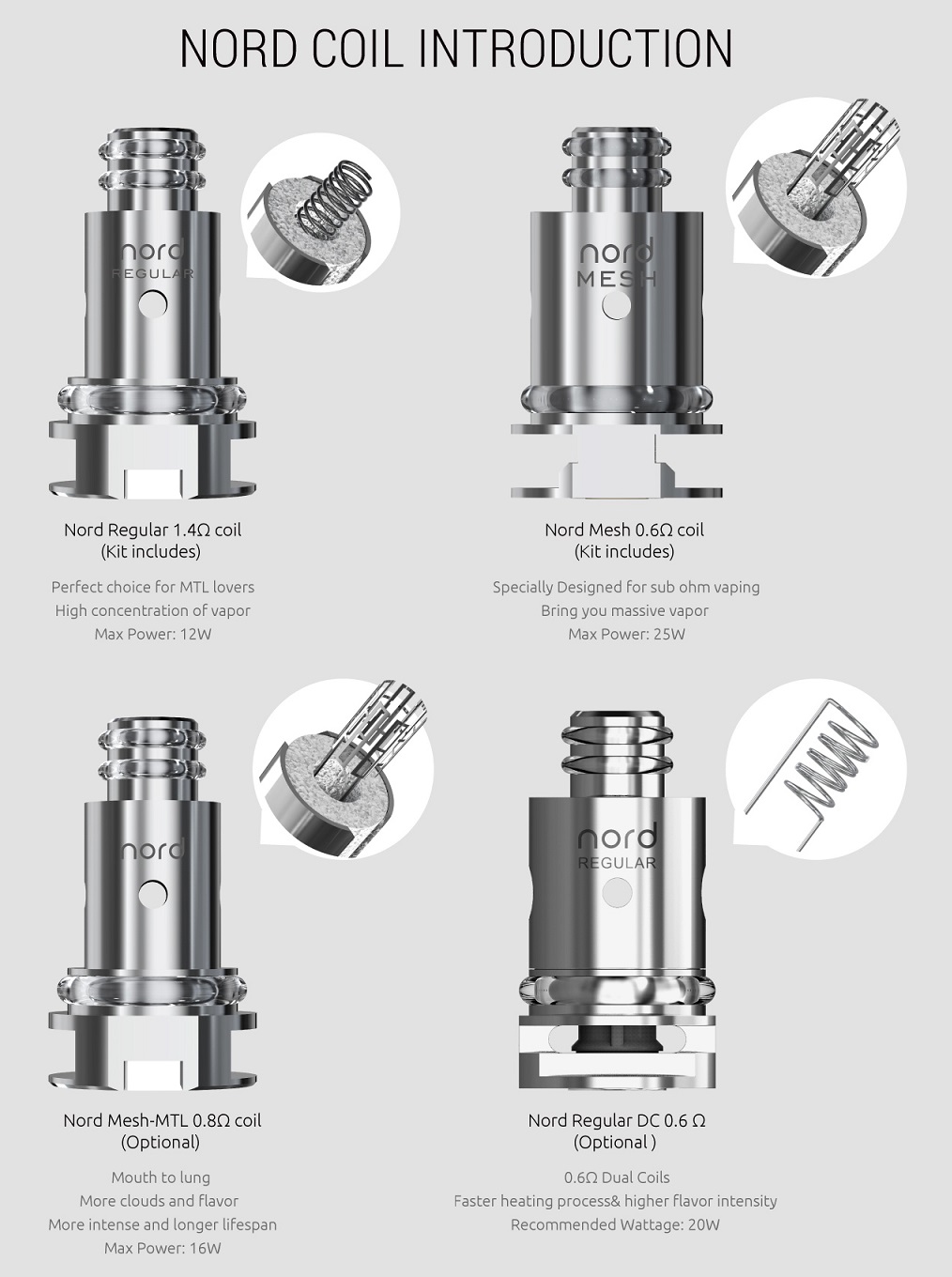 NORD COIL INTRODUCTION

nord
REGULAR

Nord Regular 1.4Ω coil
(Kit includes)

Perfect choice for MTL lovers
High concentration of vapor
Max Power: 12W

nord
MESH

Nord Mesh 0.6Ω coil
(Kit includes)

Specially Designed for sub ohm vaping
Bring you massive vapor
Max Power: 25W

nord

Nord Mesh-MTL 0.8Ω coil
(Optional)

Mouth to lung
More clouds and flavor
More intense and longer lifespan
Max Power: 16W

nord
REGULAR

Nord Regular DC 0.6 Ω
(Optional )

0.6Ω Dual Coils
Faster heating process& higher flavor intensity
Recommended Wattage: 20W